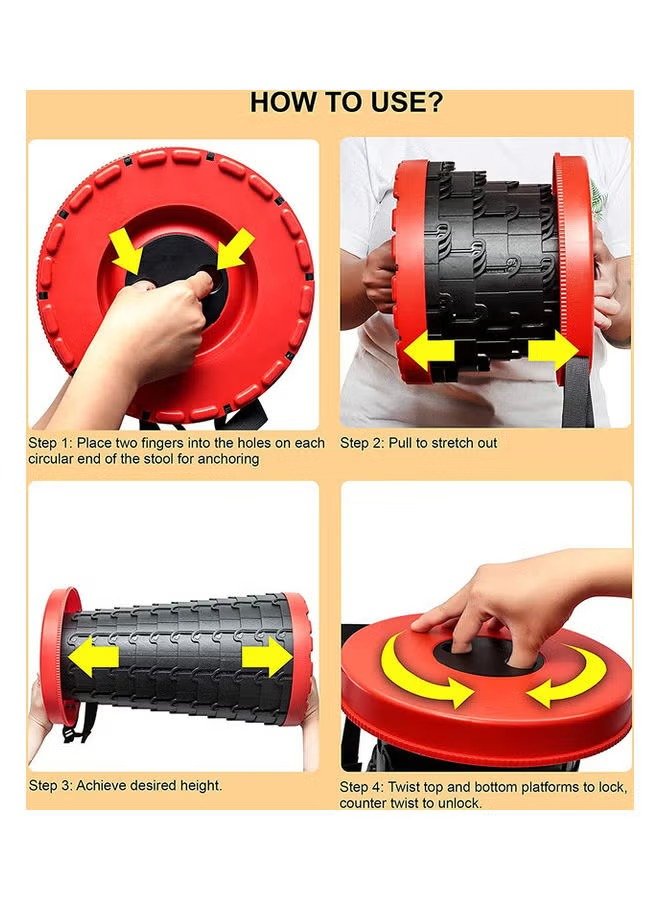 HOW TO USE?

Step 1: Place two fingers into the holes on each circular end of the stool for anchoring

Step 2: Pull to stretch out

Step 3: Achieve desired height.

Step 4: Twist top and bottom platforms to lock, counter twist to unlock.